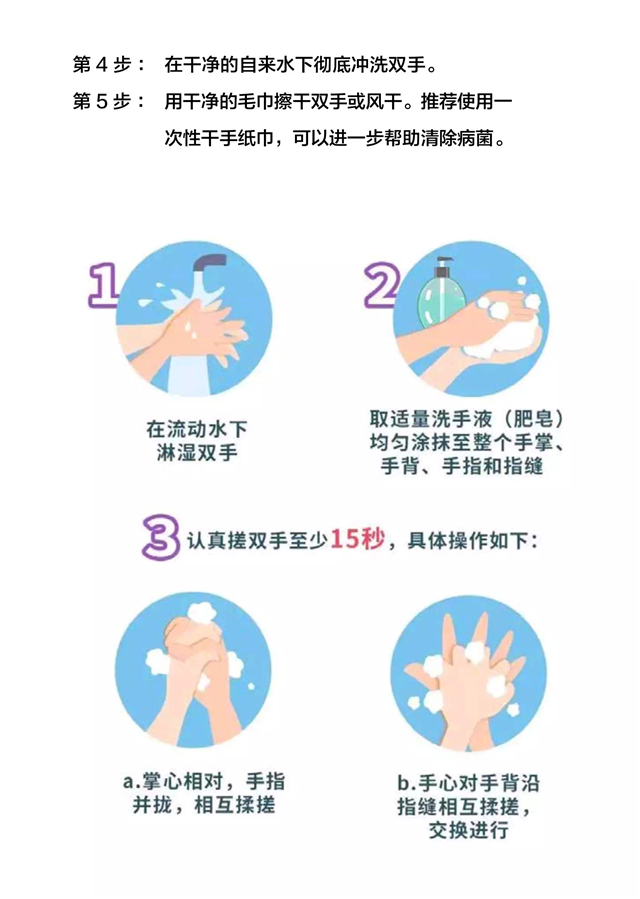 第 4 步： 在干净的自来水下彻底冲洗双手。

第 5 步： 用干净的毛巾擦干双手或风干。推荐使用一次性干手纸巾，可以进一步帮助清除病菌。

1

在流动水下淋湿双手

2

取适量洗手液（肥皂）均匀涂抹至整个手掌、手背、手指和指缝

3 认真搓双手至少15秒，具体操作如下：

a.掌心相对，手指并拢，相互揉搓

b.手心对手背沿指缝相互揉搓，交换进行